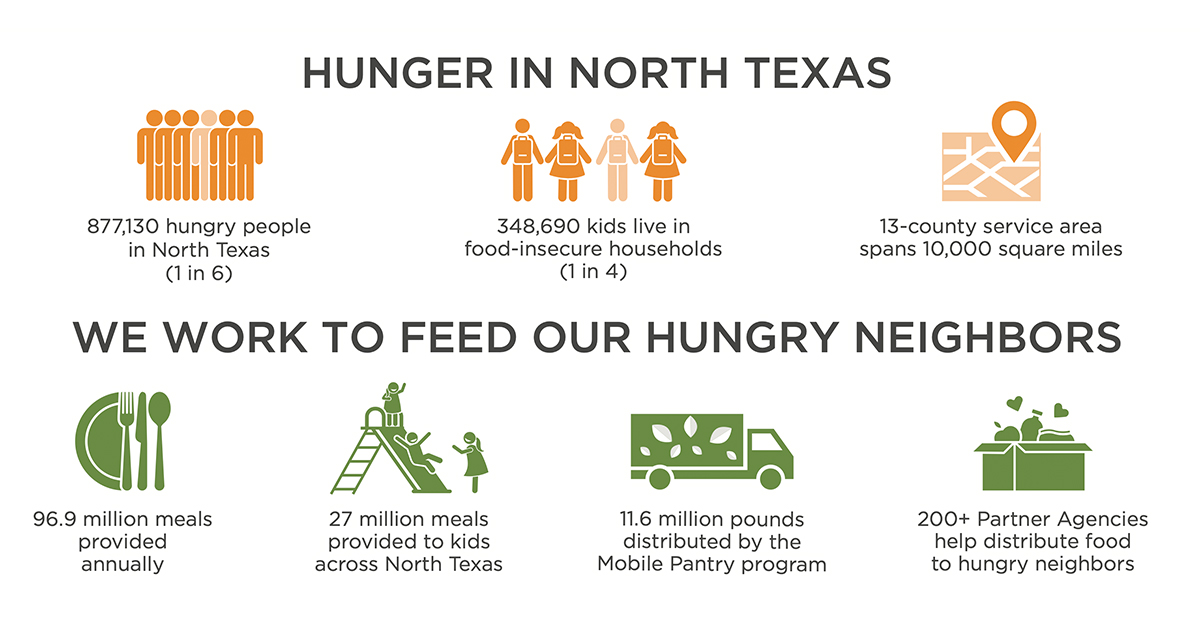 HUNGER IN NORTH TEXAS

877,130 hungry people in North Texas (1 in 6)

348,690 kids live in food-insecure households (1 in 4)

13-county service area spans 10,000 square miles

WE WORK TO FEED OUR HUNGRY NEIGHBORS

96.9 million meals provided annually

27 million meals provided to kids across North Texas

11.6 million pounds distributed by the Mobile Pantry program

200+ Partner Agencies help distribute food to hungry neighbors